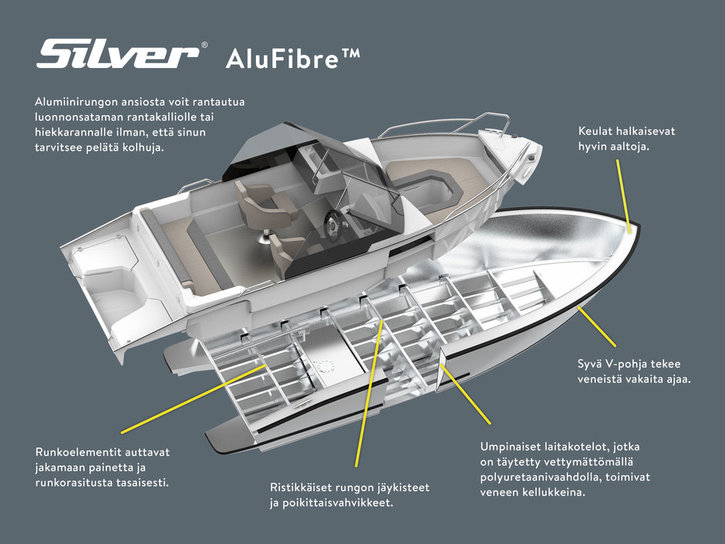 Silver® AluFibre™

Alumiinirungon ansiosta voit rantautua luonnonsataman rantakalliolle tai hiekkarannalle ilman, että sinun tarvitsee pelätä kolhuja.

Keulat halkaisevat hyvin aaltoja.

Syvä V-pohja tekee veneistä vakaita ajaa.

Runkoelementit auttavat jakamaan painetta ja runkorasitusta tasaisesti.

Ristikkäiset rungon jäykisteet ja poikittaisvahvikkeet.

Umpinaiset laitakotelot, jotka on täytetty vettymättömällä polyuretaanivaahdolla, toimivat veneen kellukkeina.