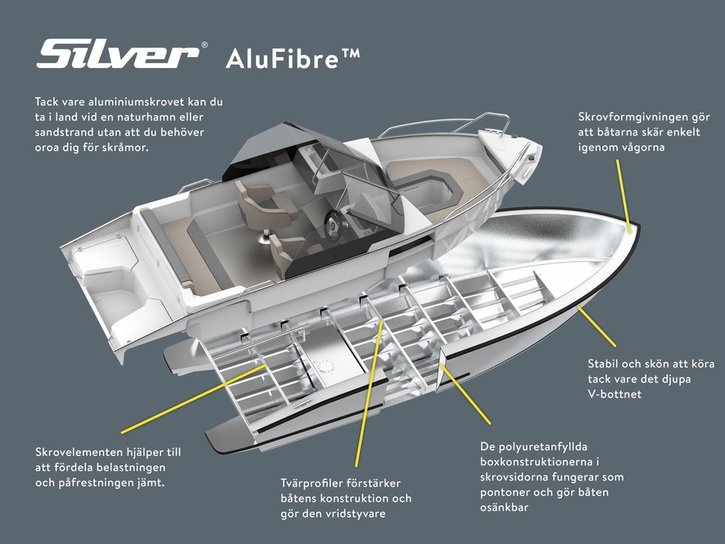 Silver® AluFibre™

Tack vare aluminiumskrovet kan du ta i land vid en naturhamn eller sandstrand utan att du behöver oroa dig för skråmor.

Skrovformgivningen gör att båtarna skär enkelt igenom vågorna

Stabil och skön att köra tack vare det djupa V-bottnet

Skrovelementen hjälper till att fördela belastningen och påfrestningen jämt.

Tvärprofiler förstärker båtens konstruktion och gör den vridstyvare

De polyuretanfyllda boxkonstruktionerna i skrovsidorna fungerar som pontoner och gör båten osänkbar